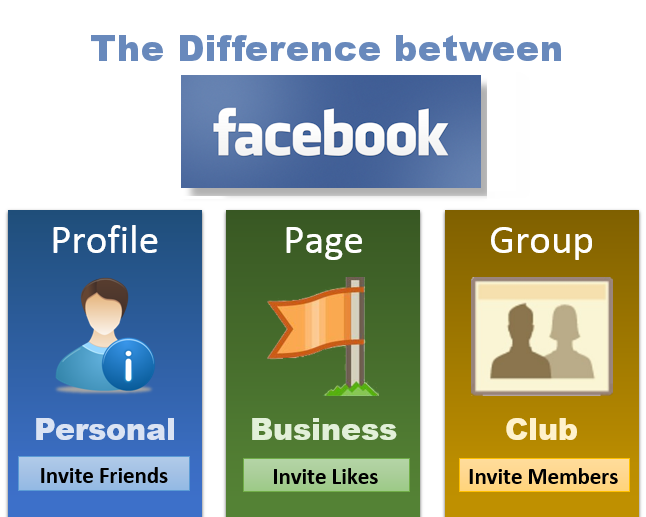 The Difference between

facebook

Profile

i

Personal

Invite Friends

Page

Business

Invite Likes

Group

Club

Invite Members